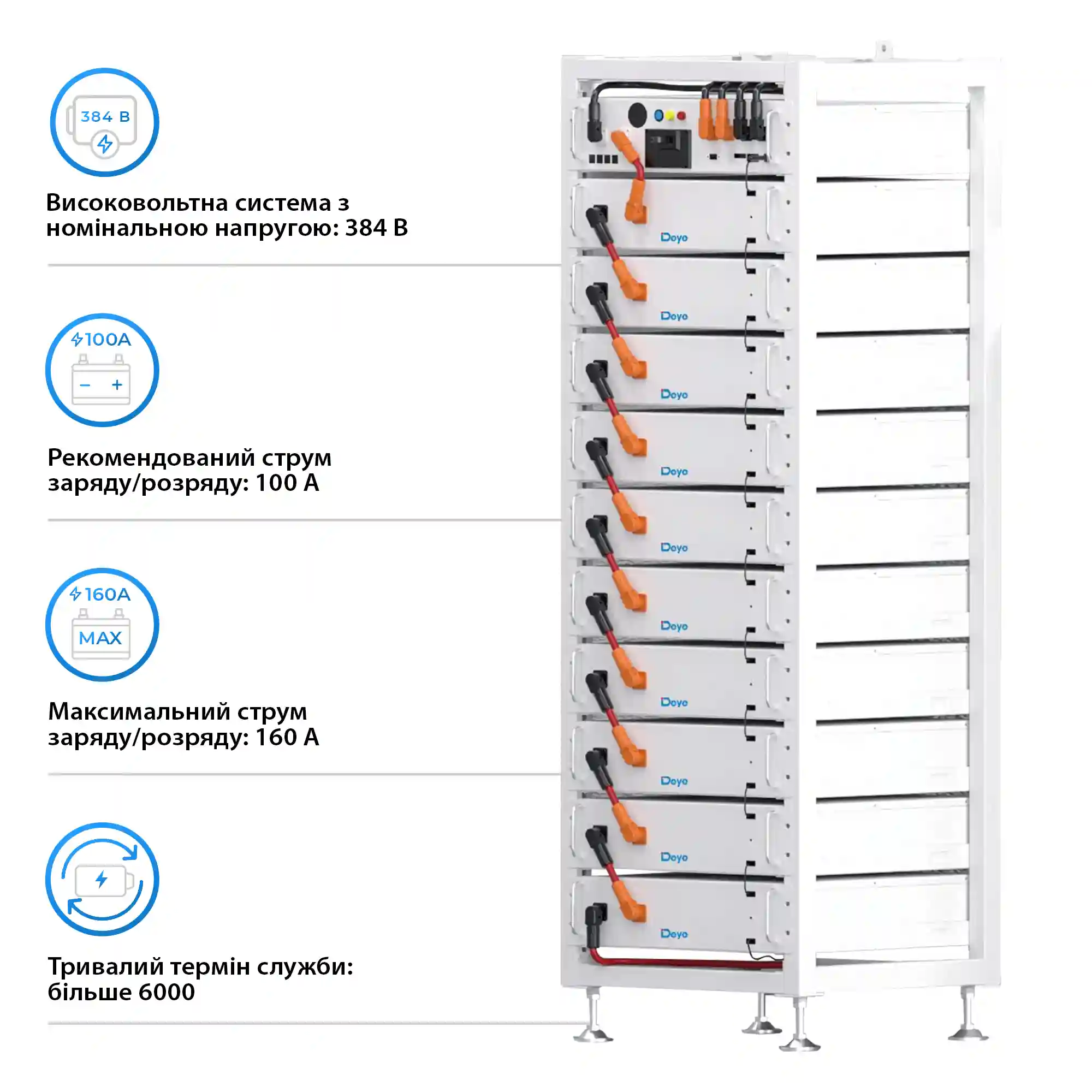 384 В

Високовольтна система з номінальною напругою: 384 В

100A

− +

Рекомендований струм заряду/розряду: 100 А

160A

MAX

Максимальний струм заряду/розряду: 160 А

Тривалий термін служби: більше 6000

Deye

Deye

Deye

Deye

Deye

Deye

Deye

Deye

Deye

Deye