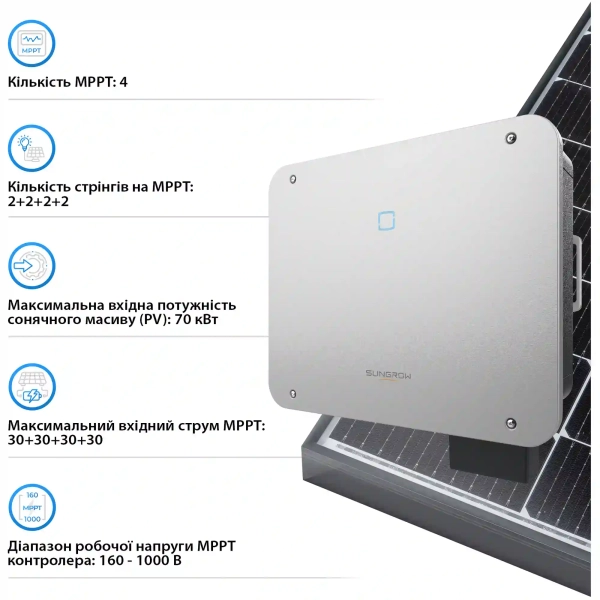 MPPT

Кількість MPPT: 4

Кількість стрінгів на MPPT: 2+2+2+2

Максимальна вхідна потужність сонячного масиву (PV): 70 кВт

Максимальний вхідний струм MPPT: 30+30+30+30

160
MPPT
1000

Діапазон робочої напруги MPPT контролера: 160 - 1000 В

SUNGROW